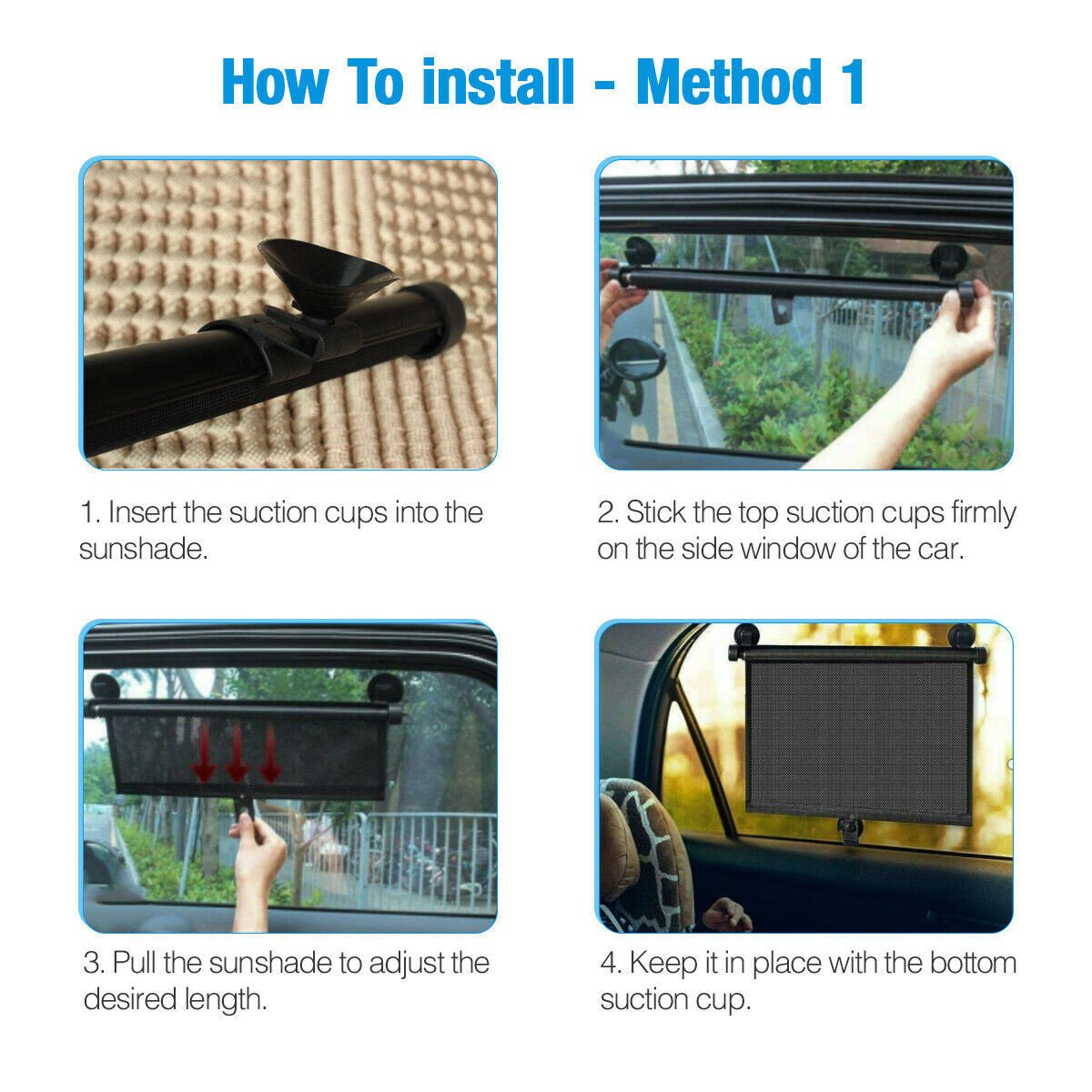 How To install - Method 1

1. Insert the suction cups into the sunshade.

2. Stick the top suction cups firmly on the side window of the car.

3. Pull the sunshade to adjust the desired length.

4. Keep it in place with the bottom suction cup.